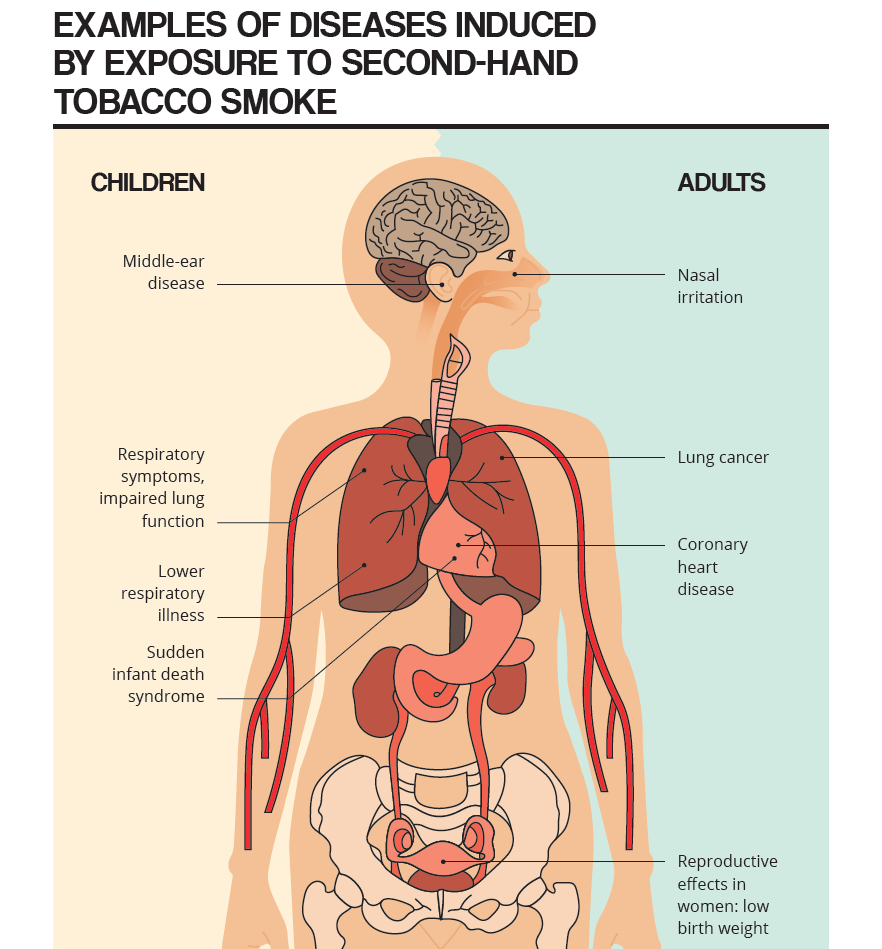 EXAMPLES OF DISEASES INDUCED BY EXPOSURE TO SECOND-HAND TOBACCO SMOKE

CHILDREN

Middle-ear disease

Respiratory symptoms, impaired lung function

Lower respiratory illness

Sudden infant death syndrome

ADULTS

Nasal irritation

Lung cancer

Coronary heart disease

Reproductive effects in women: low birth weight